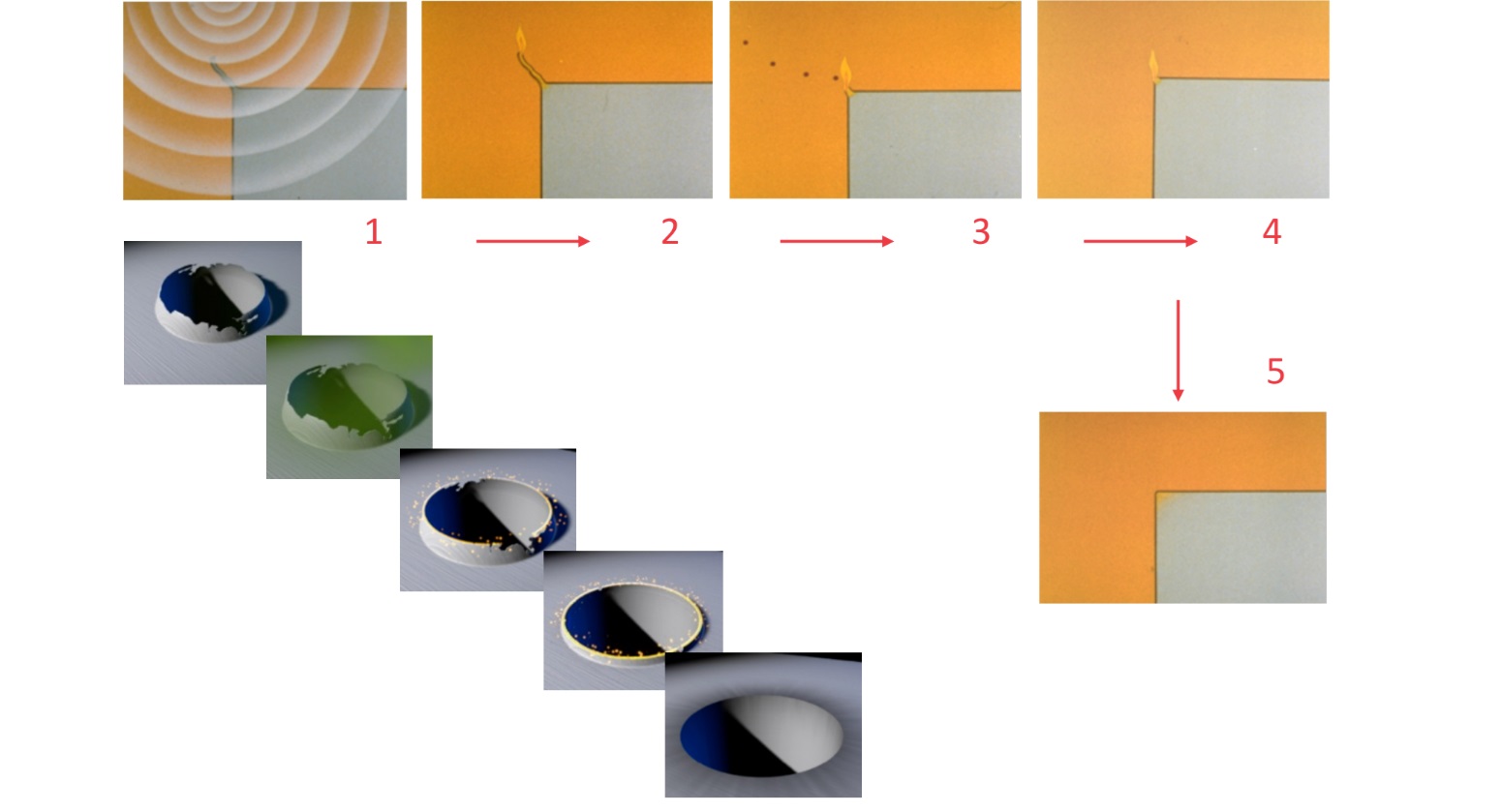 1
2
3
4
5